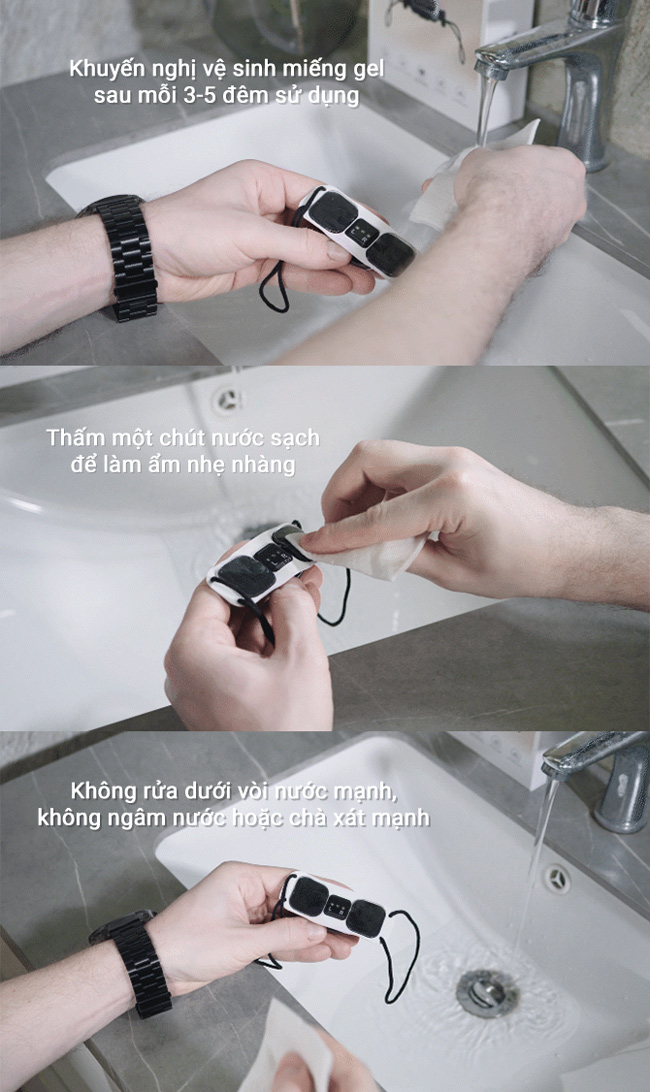 Khuyến nghị vệ sinh miếng gel sau mỗi 3-5 đêm sử dụng

Thấm một chút nước sạch để làm ẩm nhẹ nhàng

Không rửa dưới vòi nước mạnh, không ngâm nước hoặc chà xát mạnh